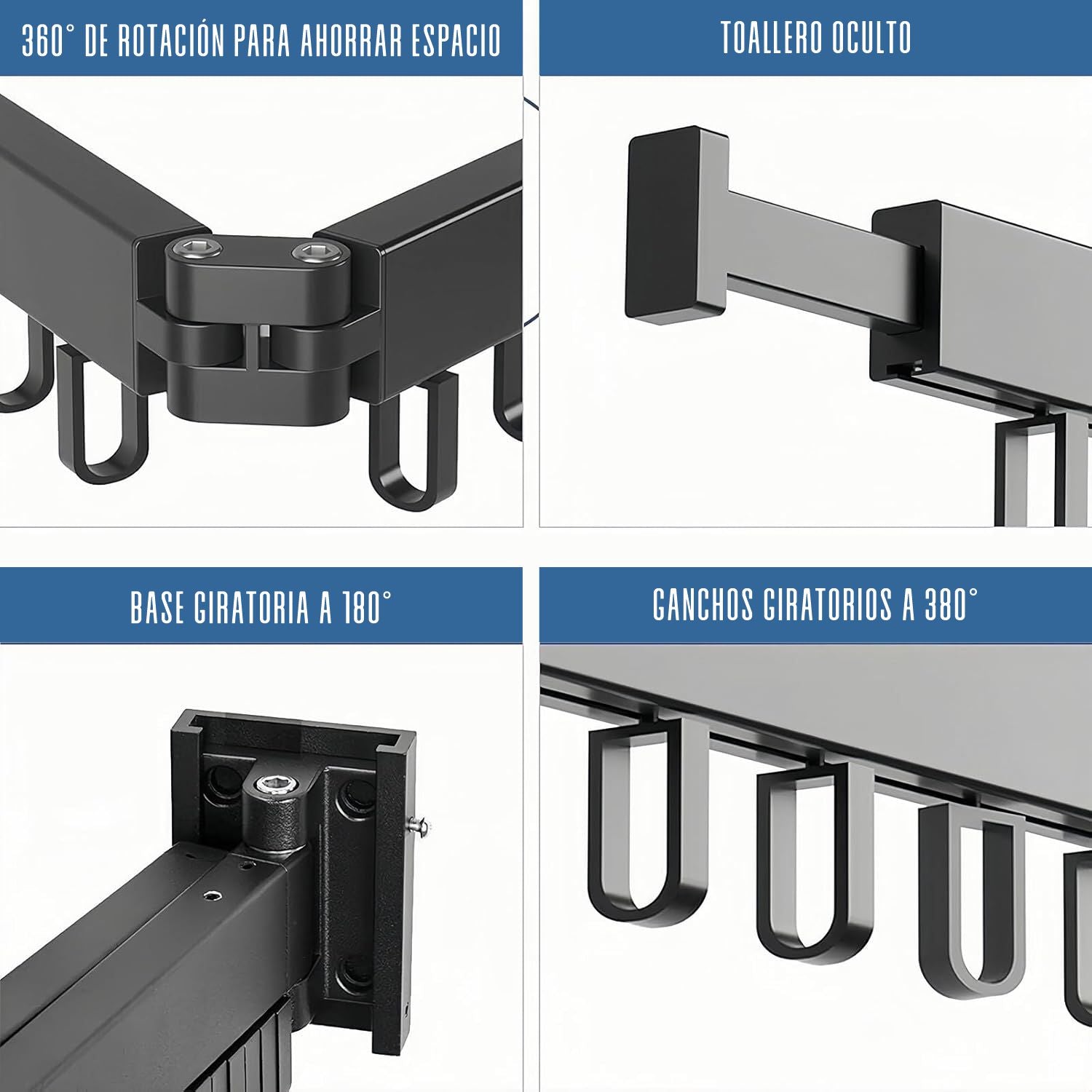 360° DE ROTACIÓN PARA AHORRAR ESPACIO

TOALLERO OCULTO

BASE GIRATORIA A 180°

GANCHOS GIRATORIOS A 380°